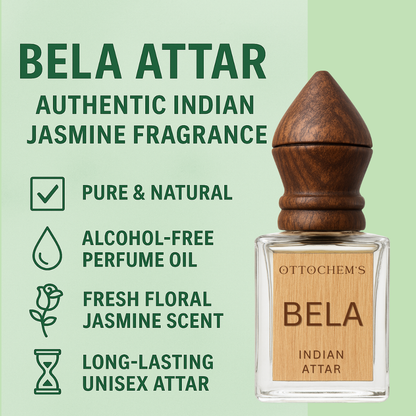 BELA ATTAR
AUTHENTIC INDIAN JASMINE FRAGRANCE

PURE & NATURAL

ALCOHOL-FREE PERFUME OIL

FRESH FLORAL JASMINE SCENT

LONG-LASTING UNISEX ATTAR

OTTOCHEM'S
BELA
INDIAN ATTAR